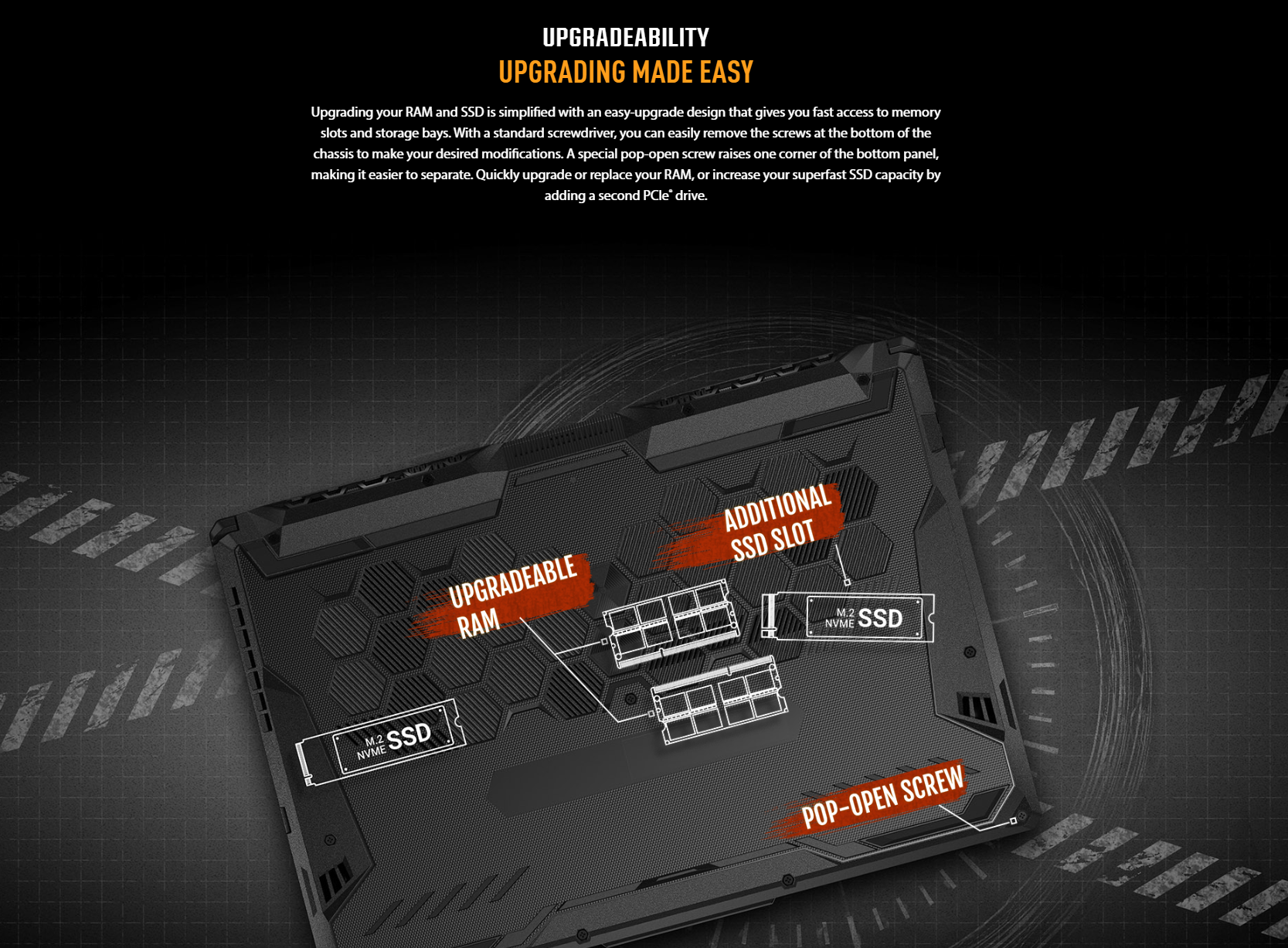 UPGRADEABILITY
UPGRADING MADE EASY

Upgrading your RAM and SSD is simplified with an easy-upgrade design that gives you fast access to memory slots and storage bays. With a standard screwdriver, you can easily remove the screws at the bottom of the chassis to make your desired modifications. A special pop-open screw raises one corner of the bottom panel, making it easier to separate. Quickly upgrade or replace your RAM, or increase your superfast SSD capacity by adding a second PCIe® drive.

ADDITIONAL SSD SLOT

UPGRADEABLE RAM

M.2 NVME SSD

M.2 NVME SSD

POP-OPEN SCREW